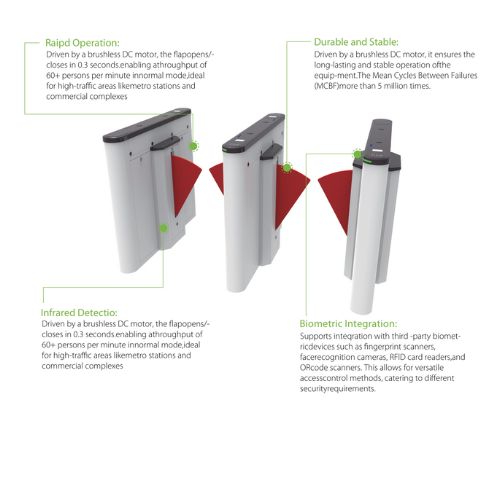 Raipd Operation:
Driven by a brushless DC motor, the flapopens/-closes in 0.3 seconds.enabling athroughput of 60+ persons per minute innormal mode,ideal for high-traffic areas likemetro stations and commercial complexes

Durable and Stable:
Driven by a brushless DC motor, it ensures the long-lasting and stable operation ofthe equip-ment.The Mean Cycles Between Failures (MCBF)more than 5 million times.

Infrared Detectio:
Driven by a brushless DC motor, the flapopens/-closes in 0.3 seconds.enabling athroughput of 60+ persons per minute innormal mode,ideal for high-traffic areas likemetro stations and commercial complexes

Biometric Integration:
Supports inteqration with third -party biomet-ricdevices such as fingerprint scanners, facerecognition cameras, RFID card readers,and ORcode scanners. This allows for versatile accesscontrol methods, catering to different securityrequirements.