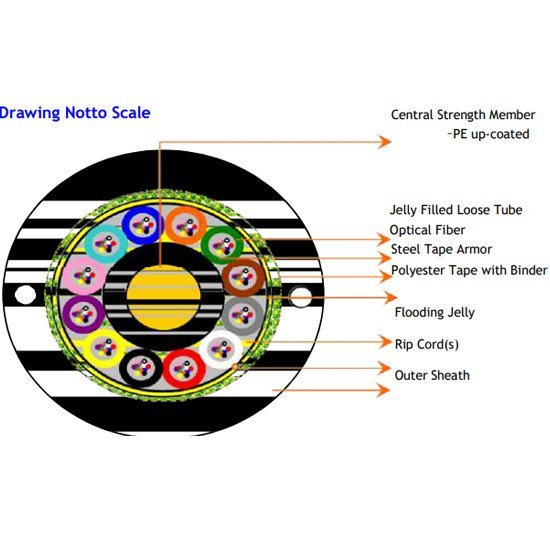 Drawing Notto Scale

Central Strength Member
–PE up-coated

Jelly Filled Loose Tube
Optical Fiber
Steel Tape Armor
Polyester Tape with Binder
Flooding Jelly
Rip Cord(s)
Outer Sheath